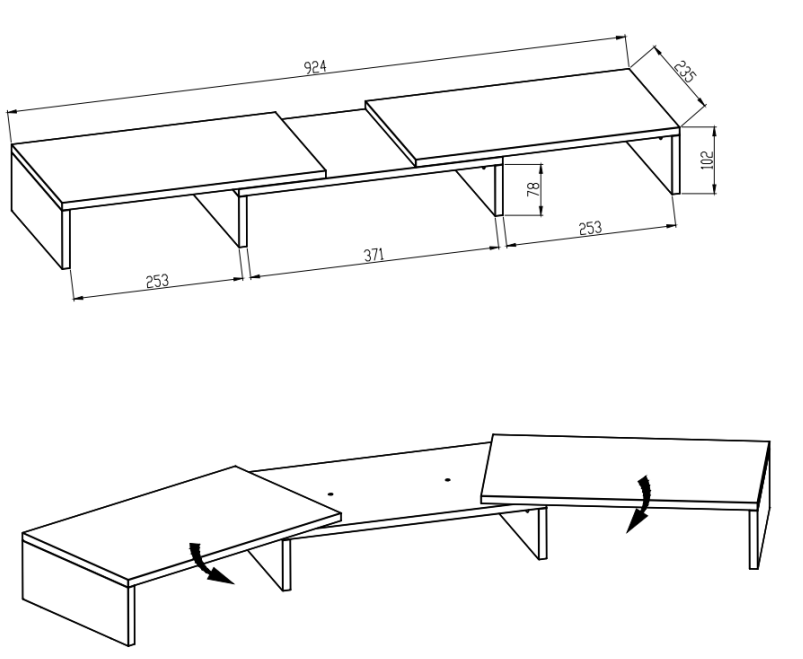 924
235
102
78
253
371
253