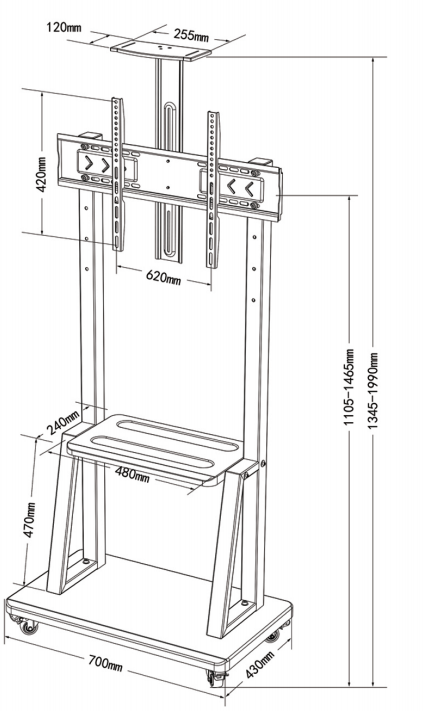 120mm
255mm
420mm
620mm
1105-1465mm
1345-1990mm
240mm
480mm
470mm
700mm
430mm